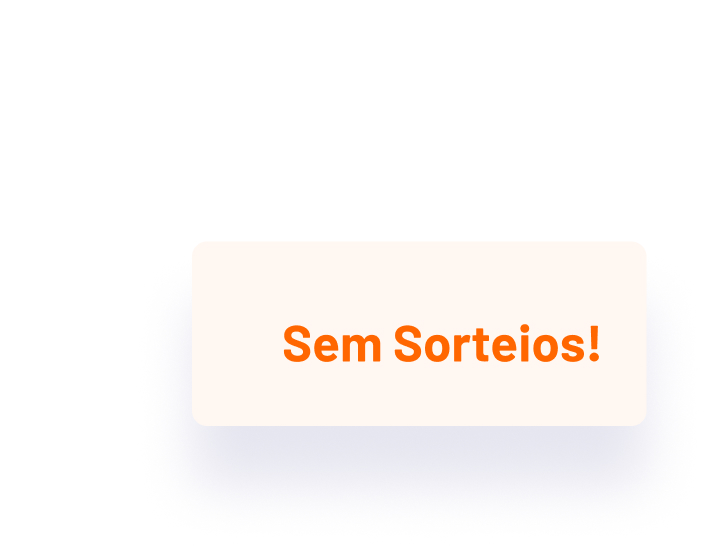 Sem Sorteios!